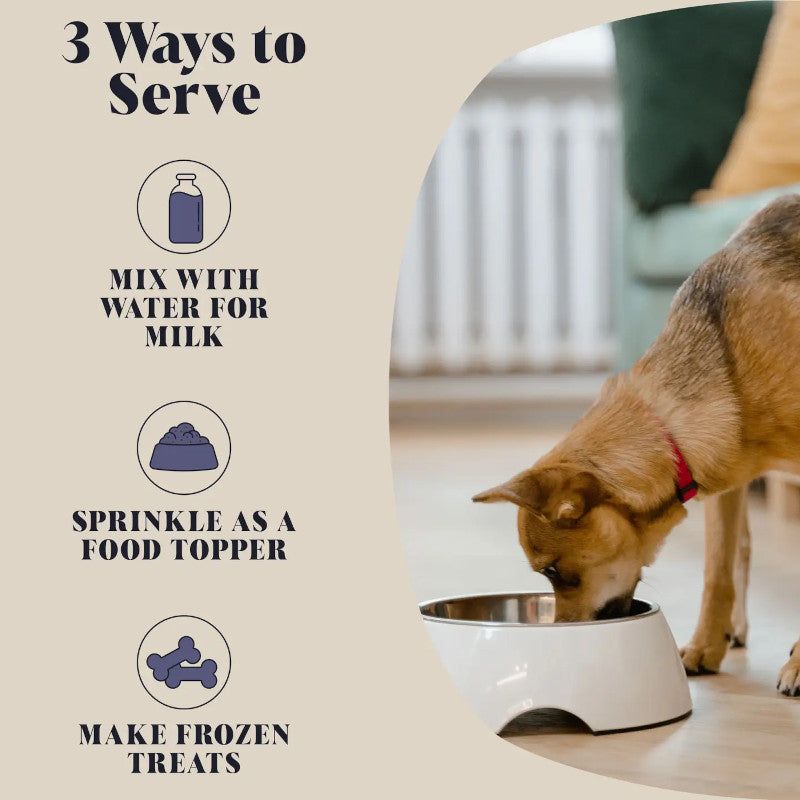 3 Ways to Serve

MIX WITH WATER FOR MILK

SPRINKLE AS A FOOD TOPPER

MAKE FROZEN TREATS