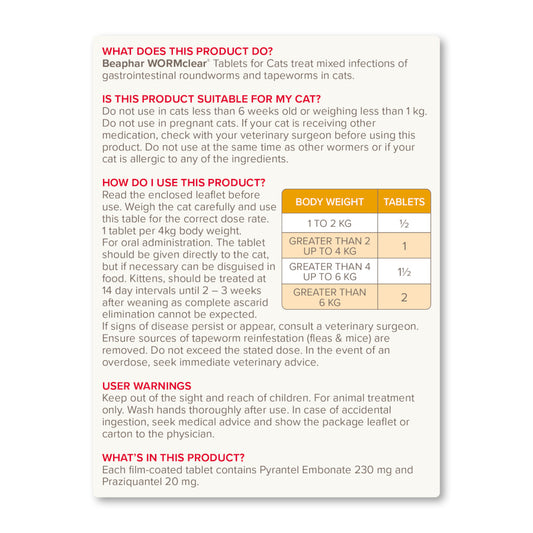 WHAT DOES THIS PRODUCT DO?
Beaphar WORMclear® Tablets for Cats treat mixed infections of gastrointestinal roundworms and tapeworms in cats.

IS THIS PRODUCT SUITABLE FOR MY CAT?
Do not use in cats less than 6 weeks old or weighing less than 1 kg. Do not use in pregnant cats. If your cat is receiving other medication, check with your veterinary surgeon before using this product. Do not use at the same time as other wormers or if your cat is allergic to any of the ingredients.

HOW DO I USE THIS PRODUCT?
Read the enclosed leaflet before use. Weigh the cat carefully and use this table for the correct dose rate. 1 tablet per 4kg body weight. For oral administration. The tablet should be given directly to the cat, but if necessary can be disguised in food. Kittens, should be treated at 14 day intervals until 2 – 3 weeks after weaning as complete ascarid elimination cannot be expected.

| BODY WEIGHT | TABLETS |
|---|---|
| 1 TO 2 KG | ½ |
| GREATER THAN 2 UP TO 4 KG | 1 |
| GREATER THAN 4 UP TO 6 KG | 1½ |
| GREATER THAN 6 KG | 2 |

If signs of disease persist or appear, consult a veterinary surgeon. Ensure sources of tapeworm reinfestation (fleas & mice) are removed. Do not exceed the stated dose. In the event of an overdose, seek immediate veterinary advice.

USER WARNINGS
Keep out of the sight and reach of children. For animal treatment only. Wash hands thoroughly after use. In case of accidental ingestion, seek medical advice and show the package leaflet or carton to the physician.

WHAT'S IN THIS PRODUCT?
Each film-coated tablet contains Pyrantel Embonate 230 mg and Praziquantel 20 mg.