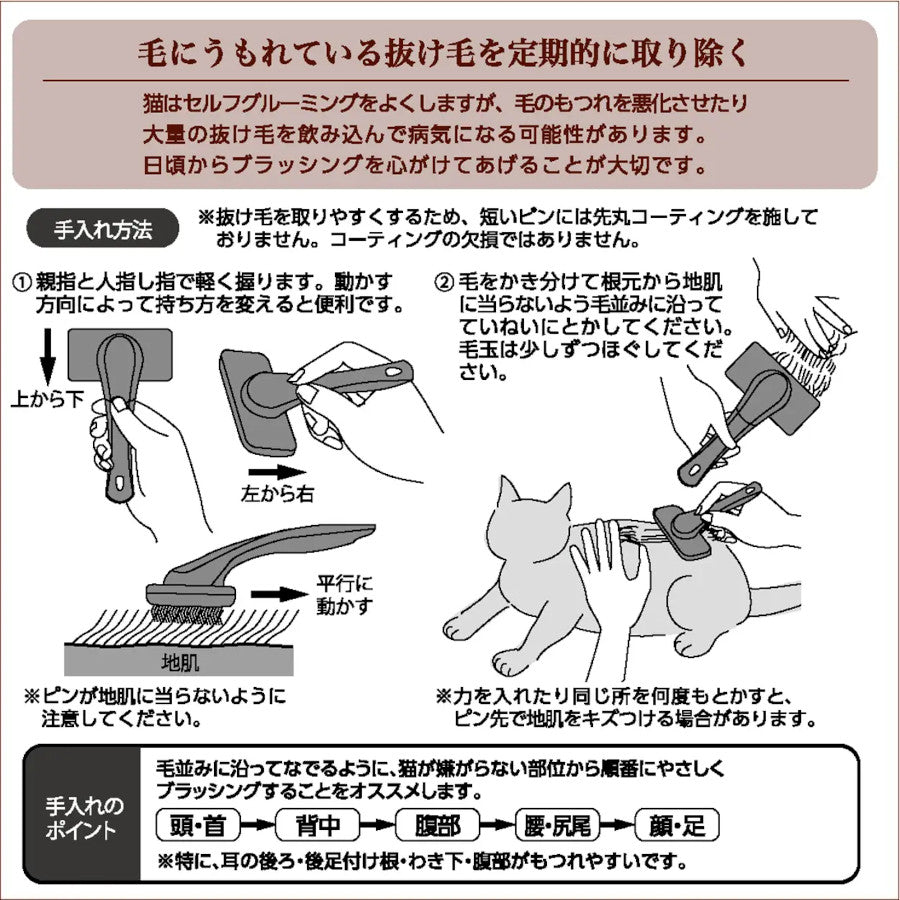 毛にうもれている抜け毛を定期的に取り除く

猫はセルフグルーミングをよくしますが、毛のもつれを悪化させたり大量の抜け毛を飲み込んで病気になる可能性があります。日頃からブラッシングを心がけてあげることが大切です。

手入れ方法

※抜け毛を取りやすくするため、短いピンには先丸コーティングを施しておりません。コーティングの欠損ではありません。

① 親指と人指し指で軽く握ります。動かす方向によって持ち方を変えると便利です。

上から下

左から右

平行に動かす

地肌

※ピンが地肌に当らないように注意してください。

② 毛をかき分けて根元から地肌に当らないよう毛並みに沿ってていねいにとかしてください。毛玉は少しずつほぐしてください。

※力を入れたり同じ所を何度もとかすと、ピン先で地肌をキズつける場合があります。

手入れのポイント

毛並みに沿ってなでるように、猫が嫌がらない部位から順番にやさしくブラッシングすることをオススメします。

頭・首 → 背中 → 腹部 → 腰・尻尾 → 顔・足

※特に、耳の後ろ・後足付け根・わき下・腹部がもつれやすいです。